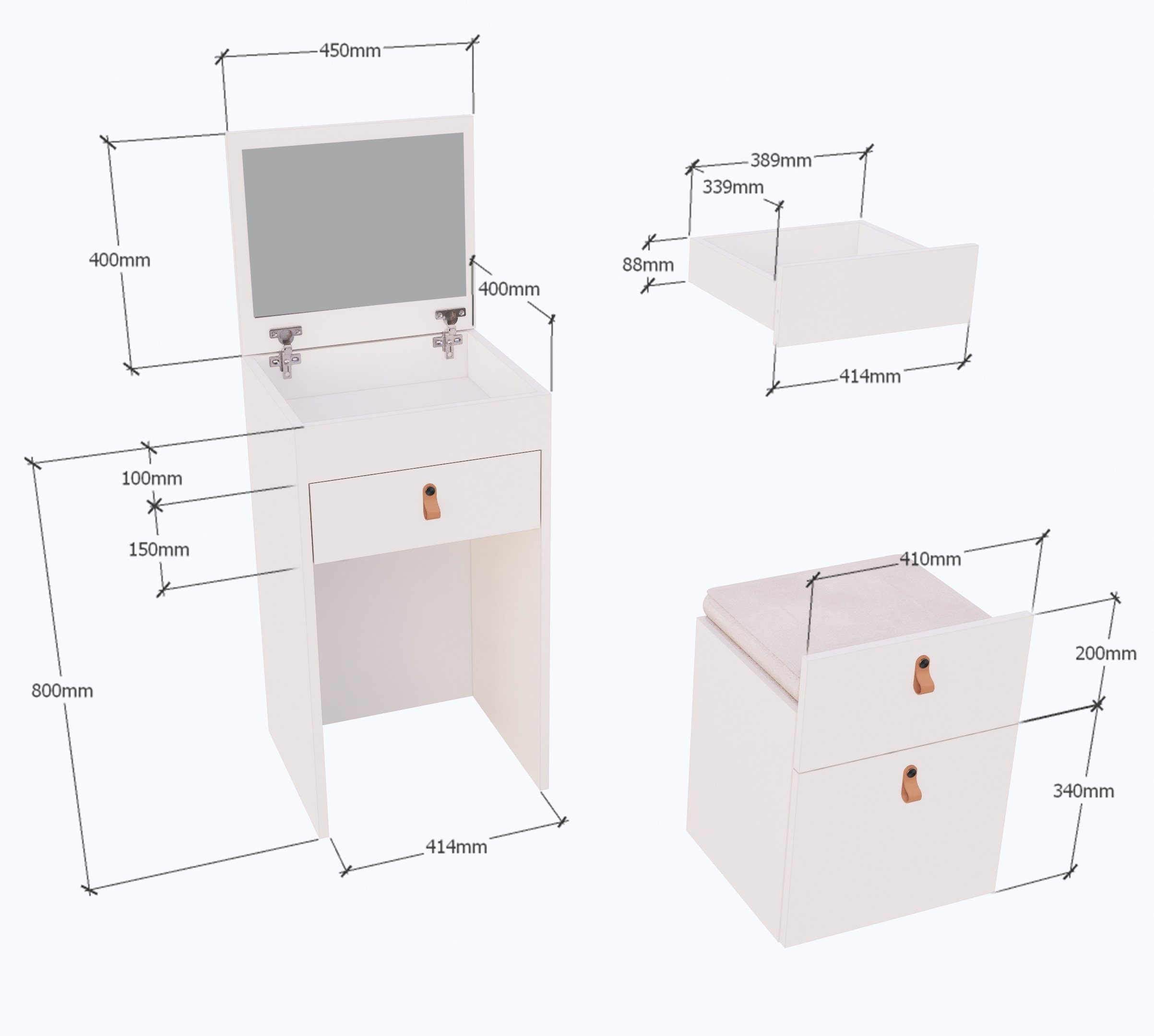 450mm
400mm
400mm
100mm
150mm
800mm
414mm
389mm
339mm
88mm
414mm
410mm
200mm
340mm