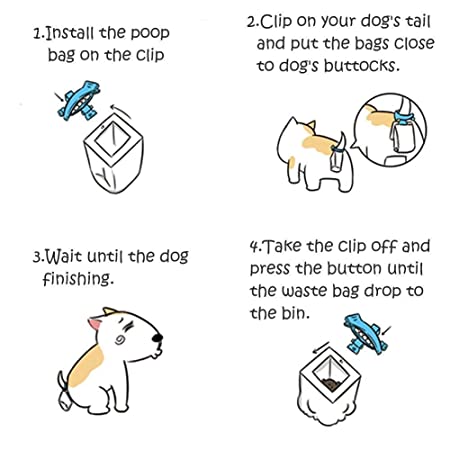 1.Install the poop bag on the clip

2.Clip on your dog's tail and put the bags close to dog's buttocks.

3.Wait until the dog finishing.

4.Take the clip off and press the button until the waste bag drop to the bin.